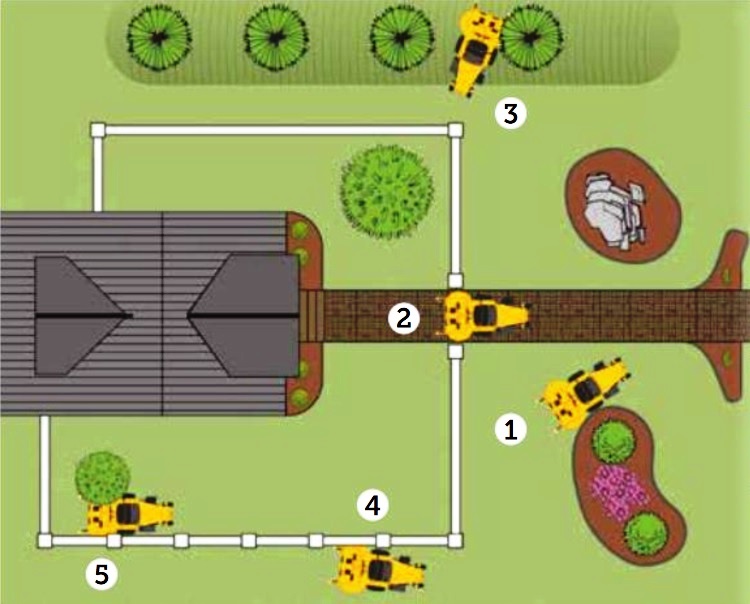 3
2
1
4
5